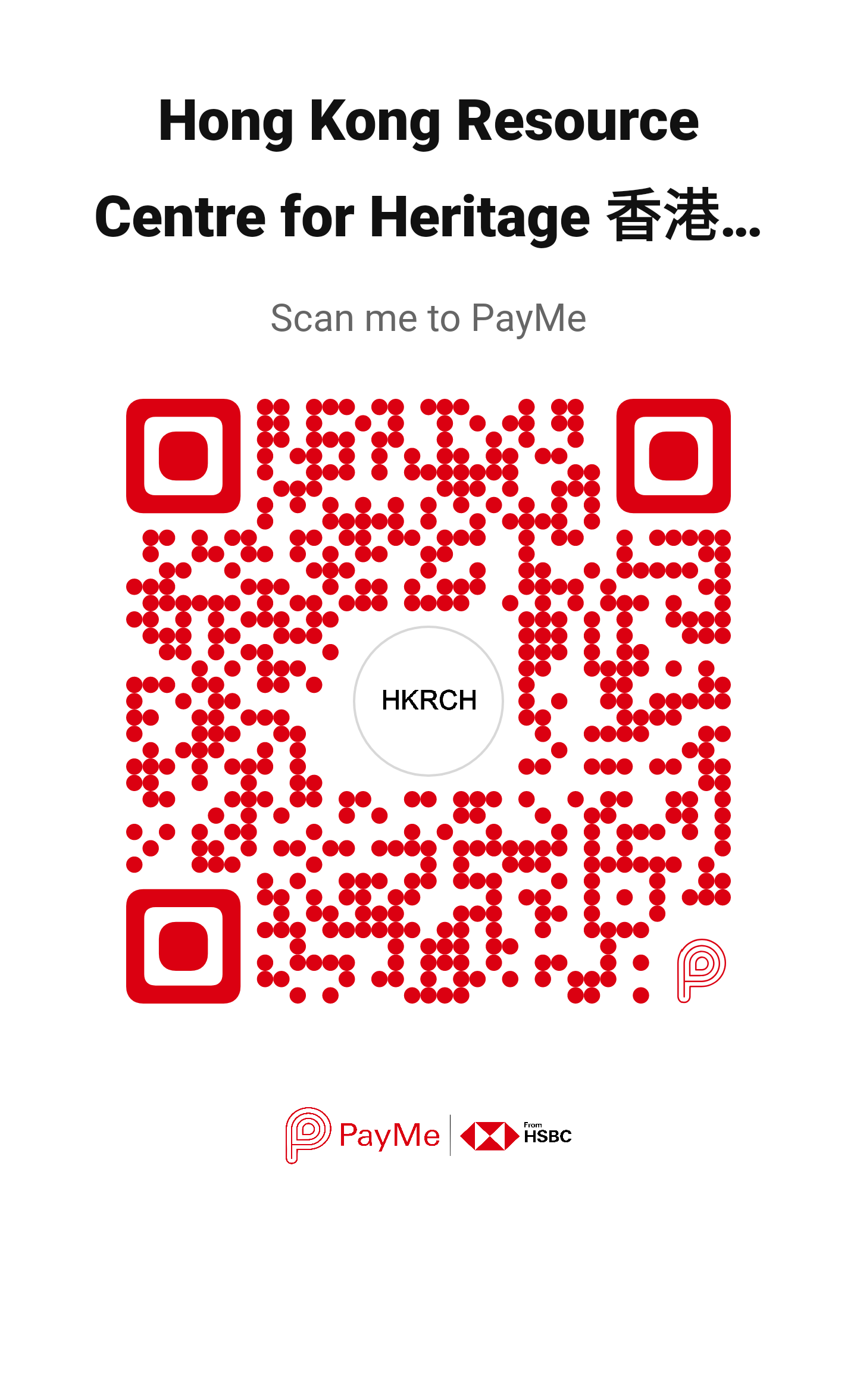 Hong Kong Resource Centre for Heritage 香港...

Scan me to PayMe

HKRCH

PayMe

From
HSBC